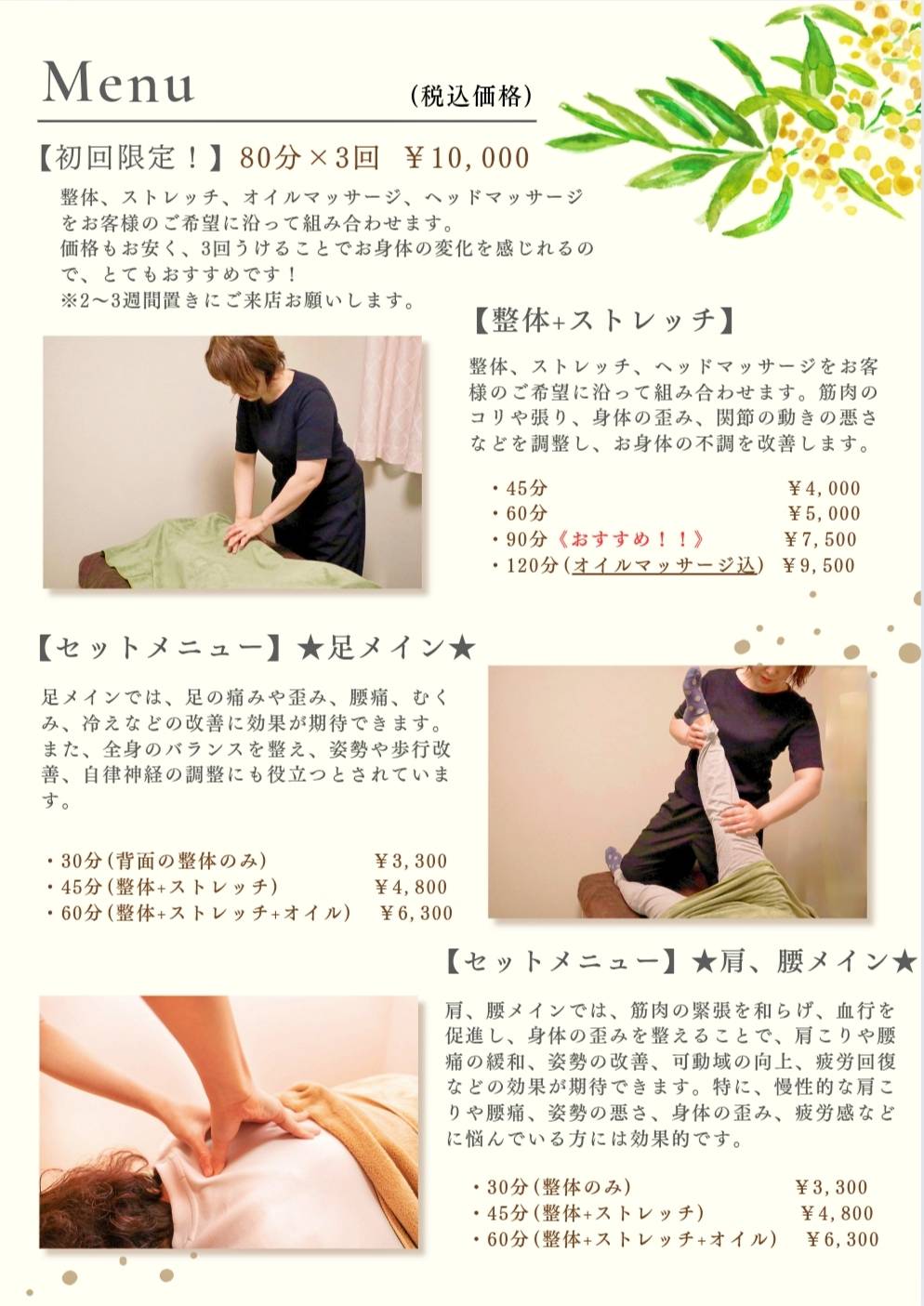 Menu
(税込価格)

【初回限定！】80分×3回 ￥10,000

整体、ストレッチ、オイルマッサージ、ヘッドマッサージをお客様のご希望に沿って組み合わせます。
価格もお安く、3回うけることでお身体の変化を感じれるので、とてもおすすめです！
※2〜3週間置きにご来店お願いします。

【整体+ストレッチ】

整体、ストレッチ、ヘッドマッサージをお客様のご希望に沿って組み合わせます。筋肉のコリや張り、身体の歪み、関節の動きの悪さなどを調整し、お身体の不調を改善します。

・45分 ￥4,000
・60分 ￥5,000
・90分《おすすめ！！》 ￥7,500
・120分(オイルマッサージ込) ￥9,500

【セットメニュー】★足メイン★

足メインでは、足の痛みや歪み、腰痛、むくみ、冷えなどの改善に効果が期待できます。また、全身のバランスを整え、姿勢や歩行改善、自律神経の調整にも役立つとされています。

・30分(背面の整体のみ) ￥3,300
・45分(整体+ストレッチ) ￥4,800
・60分(整体+ストレッチ+オイル) ￥6,300

【セットメニュー】★肩、腰メイン★

肩、腰メインでは、筋肉の緊張を和らげ、血行を促進し、身体の歪みを整えることで、肩こりや腰痛の緩和、姿勢の改善、可動域の向上、疲労回復などの効果が期待できます。特に、慢性的な肩こりや腰痛、姿勢の悪さ、身体の歪み、疲労感などに悩んでいる方には効果的です。

・30分(整体のみ) ￥3,300
・45分(整体+ストレッチ) ￥4,800
・60分(整体+ストレッチ+オイル) ￥6,300